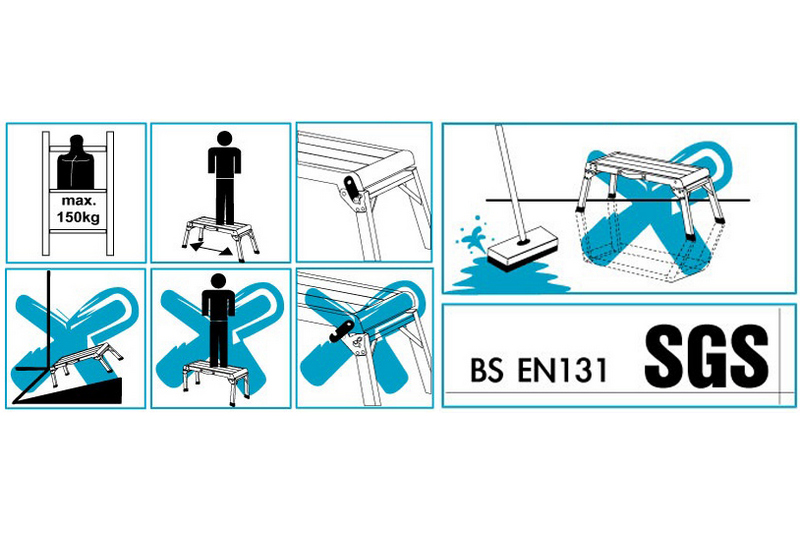 max.
150kg

BS EN131

SGS